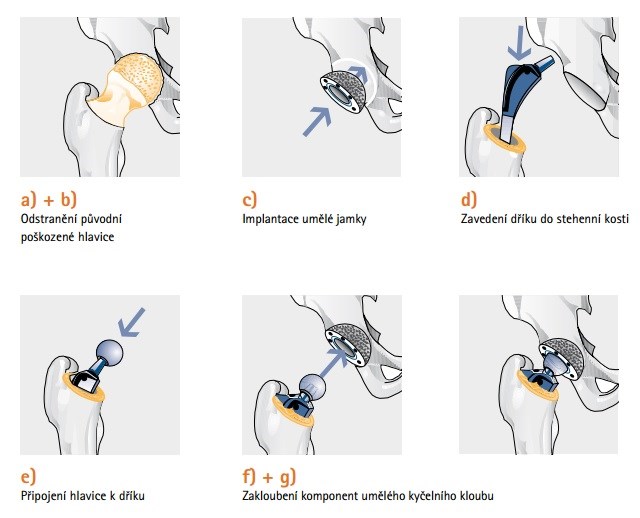 a) + b)
Odstranění původní poškozené hlavice

c)
Implantace umělé jamky

d)
Zavedení dříku do stehenní kosti

e)
Připojení hlavice k dříku

f) + g)
Zakloubení komponent umělého kyčelního kloubu