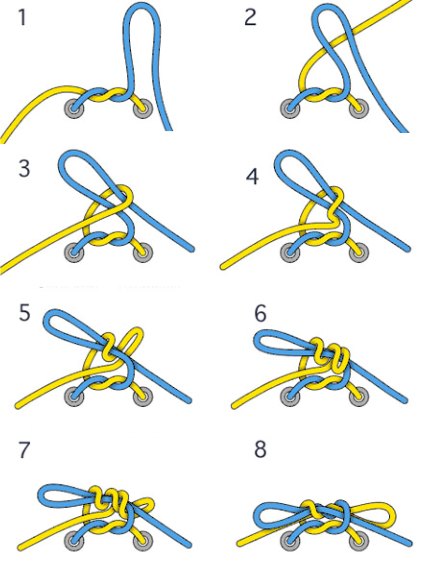 1
2
3
4
5
6
7
8