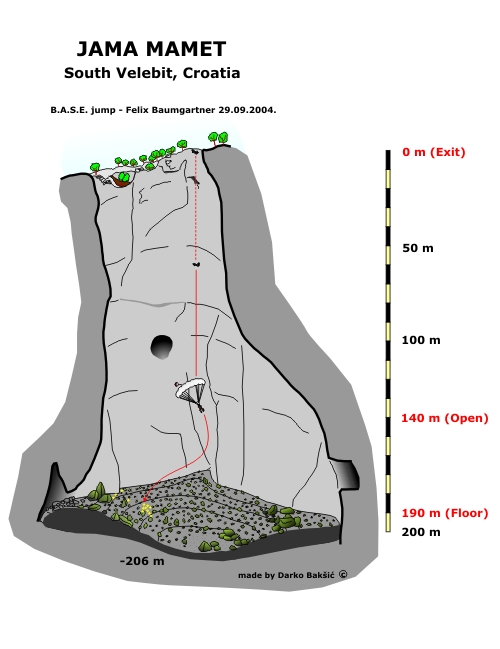 JAMA MAMET
South Velebit, Croatia

B.A.S.E. jump - Felix Baumgartner 29.09.2004.

0 m (Exit)

50 m

100 m

140 m (Open)

190 m (Floor)
200 m

-206 m

made by Darko Bakšić ©