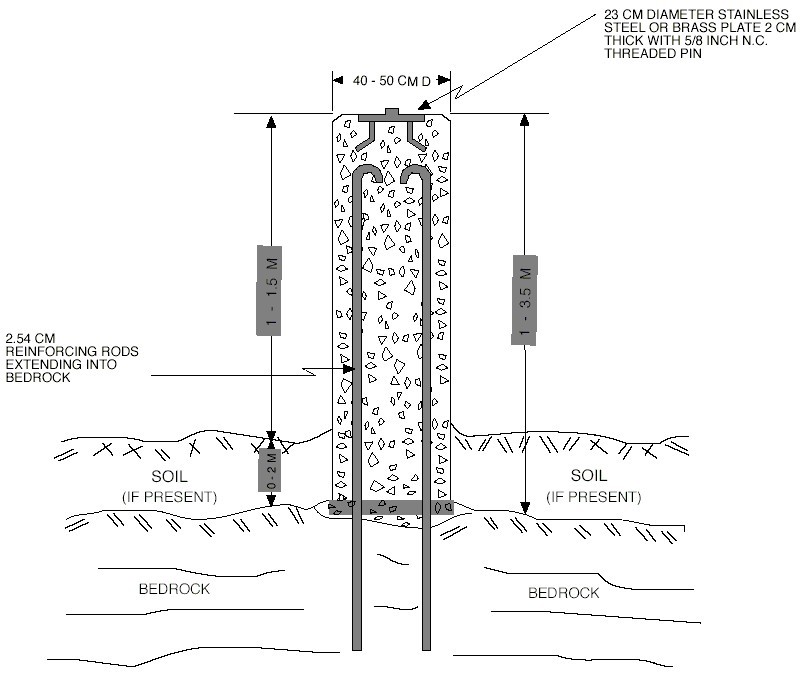 23 CM DIAMETER STAINLESS STEEL OR BRASS PLATE 2 CM THICK WITH 5/8 INCH N.C. THREADED PIN

40 - 50 CM D

1 - 1.5 M

1 - 3.5 M

2.54 CM REINFORCING RODS EXTENDING INTO BEDROCK

0 - 2 M

SOIL
(IF PRESENT)

SOIL
(IF PRESENT)

BEDROCK

BEDROCK