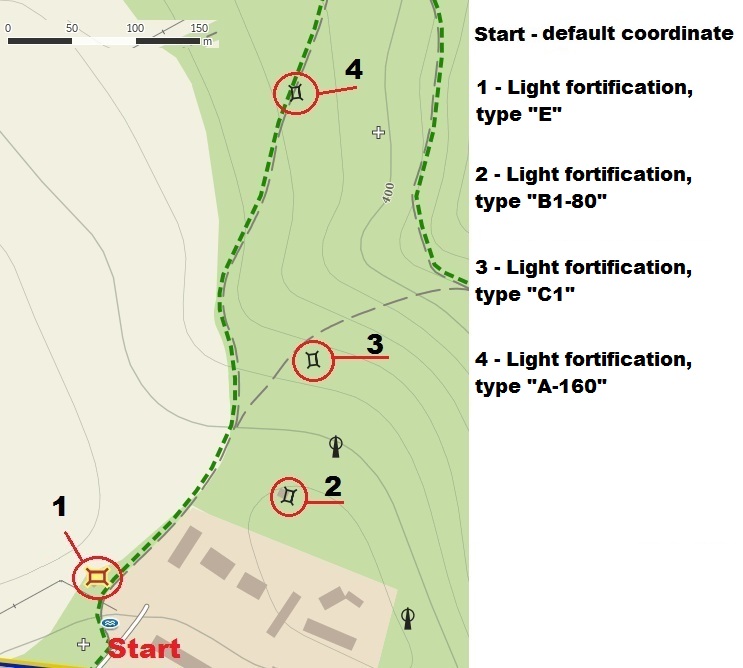 0 50 100 150 m

4

400

3

2

1

Start

Start - default coordinate

1 - Light fortification, type "E"

2 - Light fortification, type "B1-80"

3 - Light fortification, type "C1"

4 - Light fortification, type "A-160"